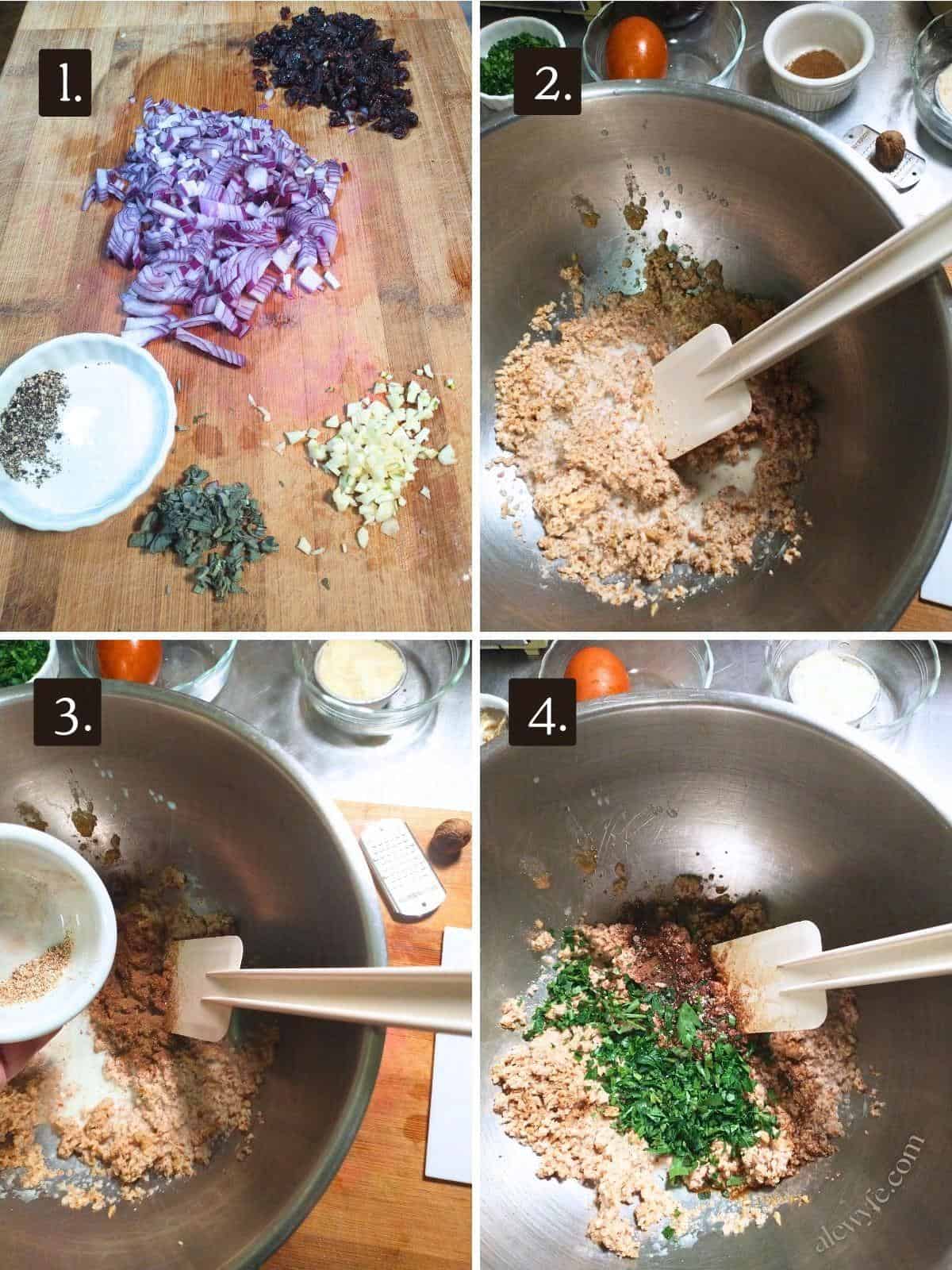 1.

2.

3.

4.

alewyfe.com